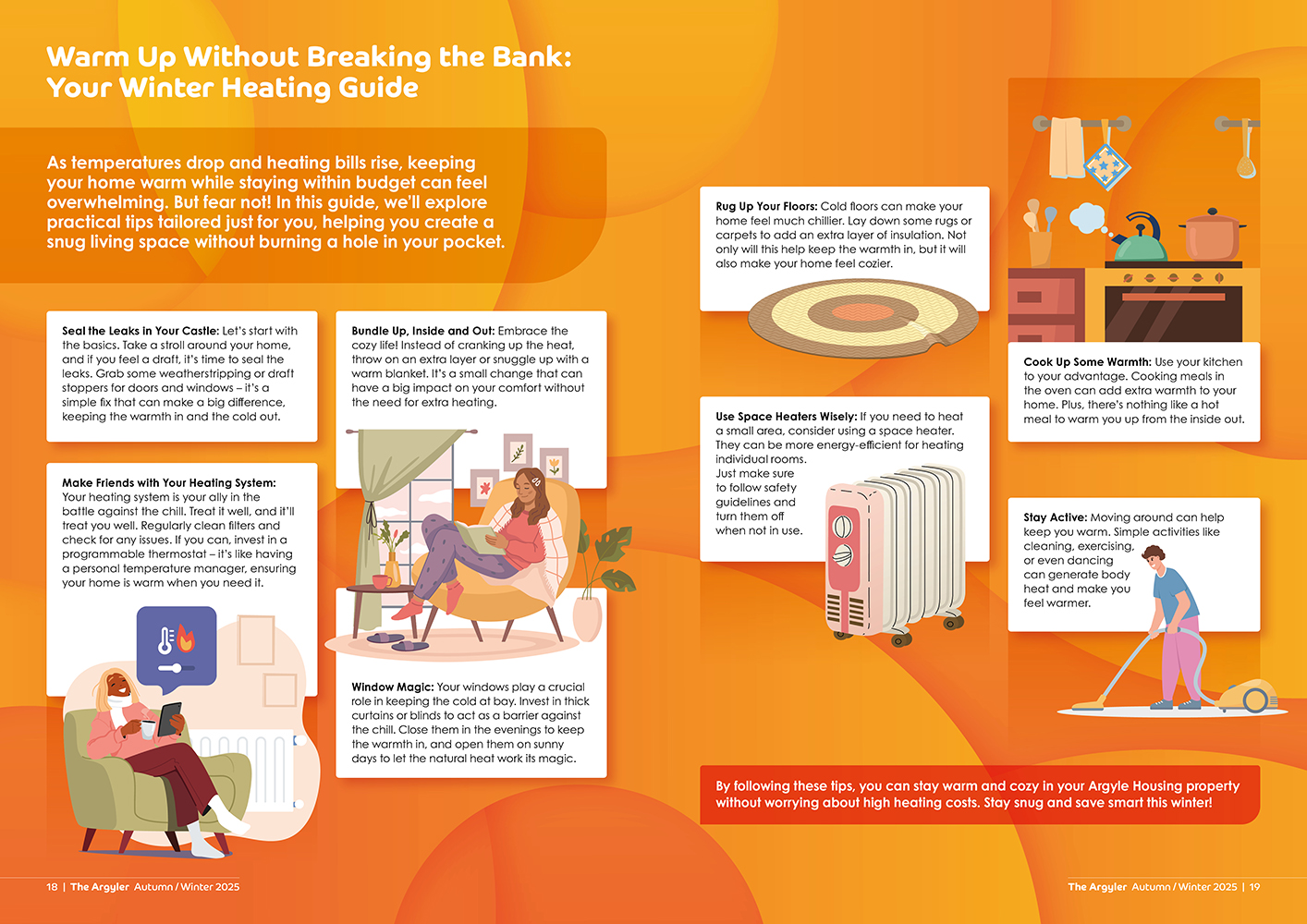 Warm Up Without Breaking the Bank: Your Winter Heating Guide

As temperatures drop and heating bills rise, keeping your home warm while staying within budget can feel overwhelming. But fear not! In this guide, we'll explore practical tips tailored just for you, helping you create a snug living space without burning a hole in your pocket.

Seal the Leaks in Your Castle: Let's start with the basics. Take a stroll around your home, and if you feel a draft, it's time to seal the leaks. Grab some weatherstripping or draft stoppers for doors and windows – it's a simple fix that can make a big difference, keeping the warmth in and the cold out.

Make Friends with Your Heating System: Your heating system is your ally in the battle against the chill. Treat it well, and it'll treat you well. Regularly clean filters and check for any issues. If you can, invest in a programmable thermostat – it's like having a personal temperature manager, ensuring your home is warm when you need it.

Bundle Up, Inside and Out: Embrace the cozy life! Instead of cranking up the heat, throw on an extra layer or snuggle up with a warm blanket. It's a small change that can have a big impact on your comfort without the need for extra heating.

Window Magic: Your windows play a crucial role in keeping the cold at bay. Invest in thick curtains or blinds to act as a barrier against the chill. Close them in the evenings to keep the warmth in, and open them on sunny days to let the natural heat work its magic.

Rug Up Your Floors: Cold floors can make your home feel much chillier. Lay down some rugs or carpets to add an extra layer of insulation. Not only will this help keep the warmth in, but it will also make your home feel cozier.

Use Space Heaters Wisely: If you need to heat a small area, consider using a space heater. They can be more energy-efficient for heating individual rooms. Just make sure to follow safety guidelines and turn them off when not in use.

Cook Up Some Warmth: Use your kitchen to your advantage. Cooking meals in the oven can add extra warmth to your home. Plus, there's nothing like a hot meal to warm you up from the inside out.

Stay Active: Moving around can help keep you warm. Simple activities like cleaning, exercising, or even dancing can generate body heat and make you feel warmer.

By following these tips, you can stay warm and cozy in your Argyle Housing property without worrying about high heating costs. Stay snug and save smart this winter!

18 | The Argyler Autumn / Winter 2025

The Argyler Autumn / Winter 2025 | 19